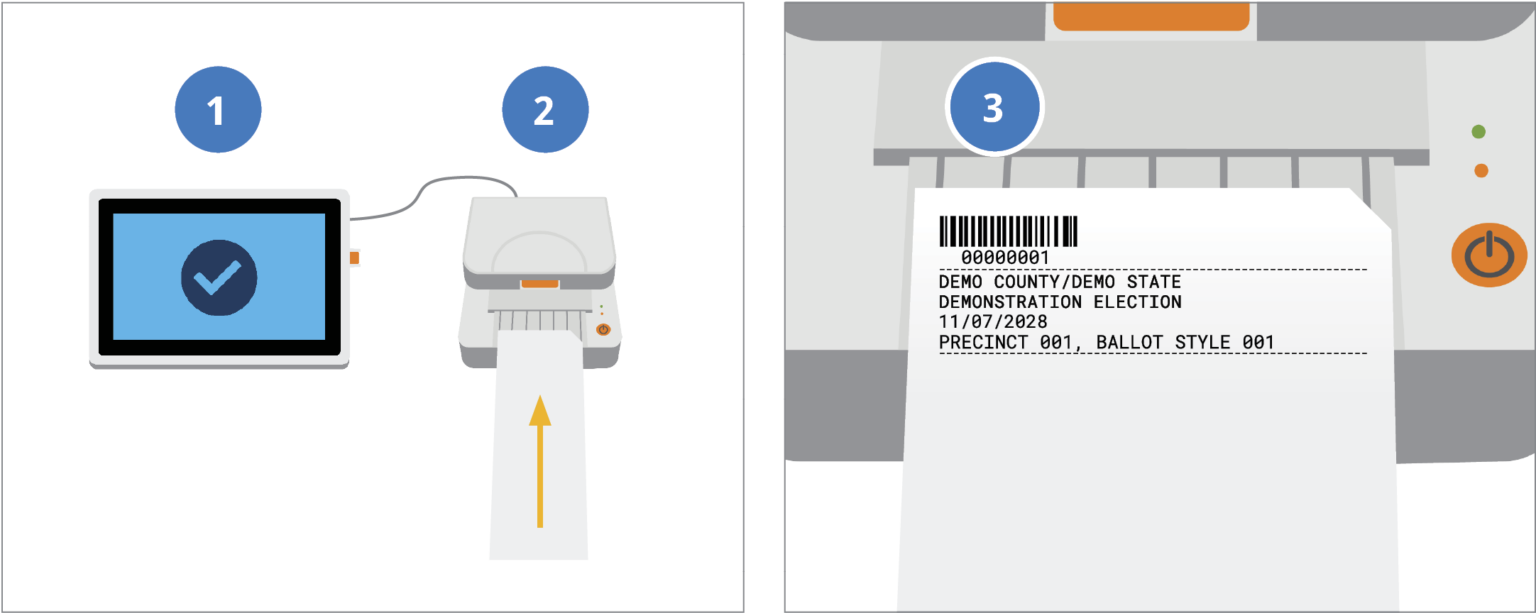 1

2

3

00000001
DEMO COUNTY/DEMO STATE
DEMONSTRATION ELECTION
11/07/2028
PRECINCT 001, BALLOT STYLE 001